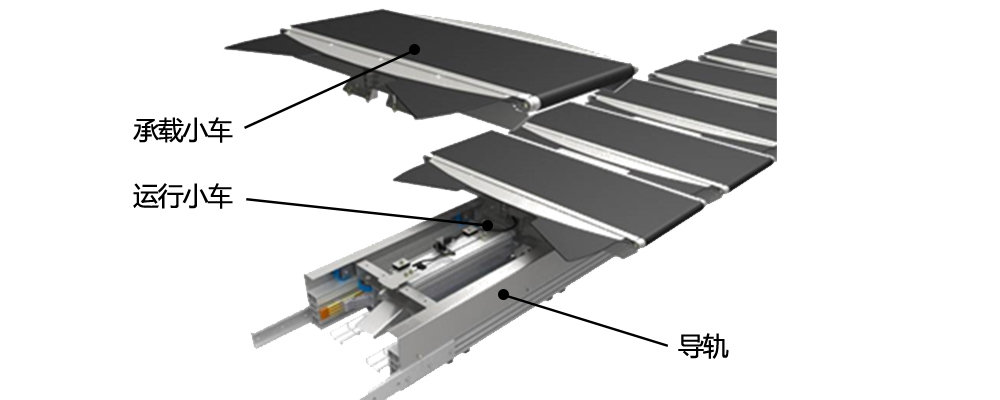 承载小车

运行小车

导轨